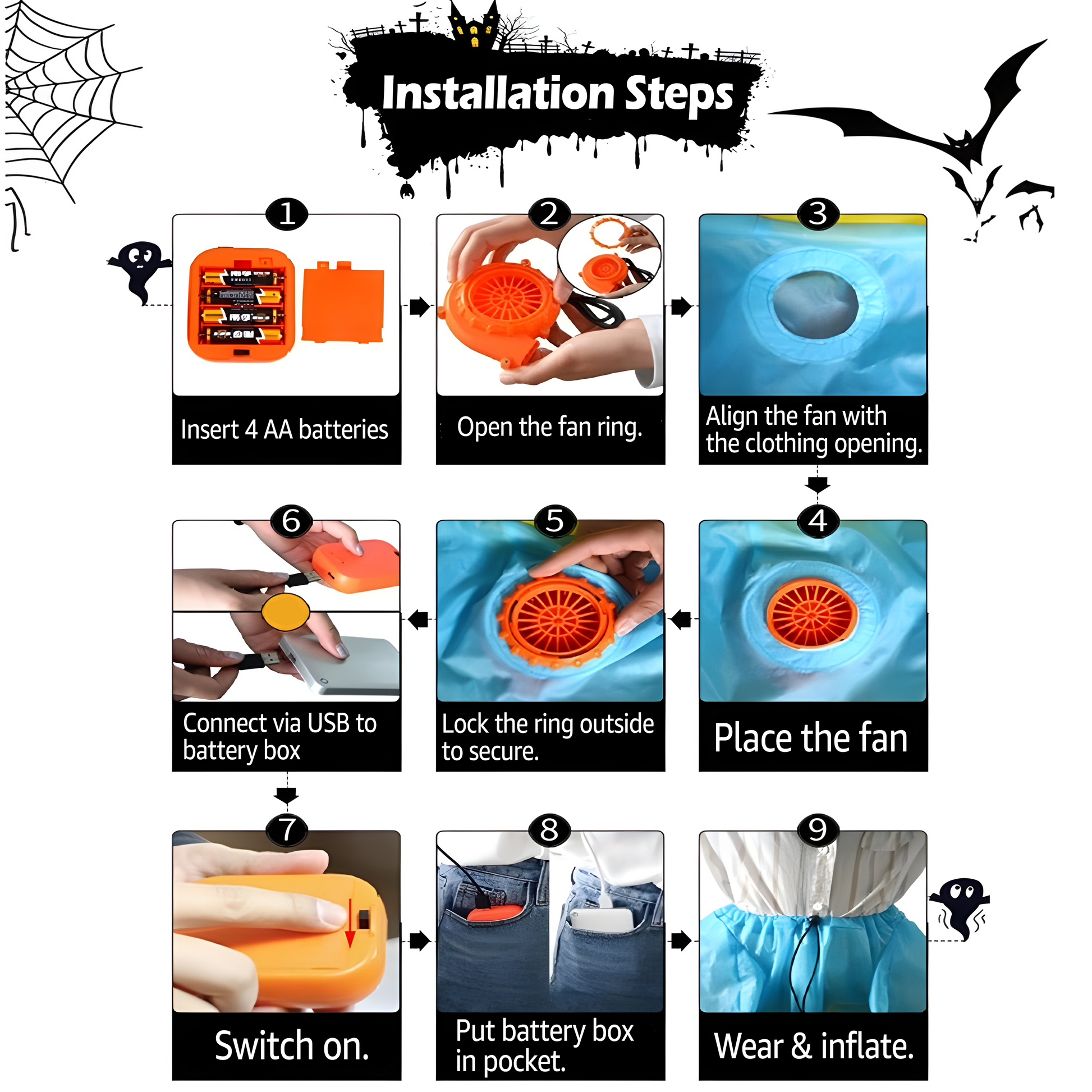 Installation Steps

1
Insert 4 AA batteries

2
Open the fan ring.

3
Align the fan with the clothing opening.

4
Place the fan

5
Lock the ring outside to secure.

6
Connect via USB to battery box

7
Switch on.

8
Put battery box in pocket.

9
Wear & inflate.